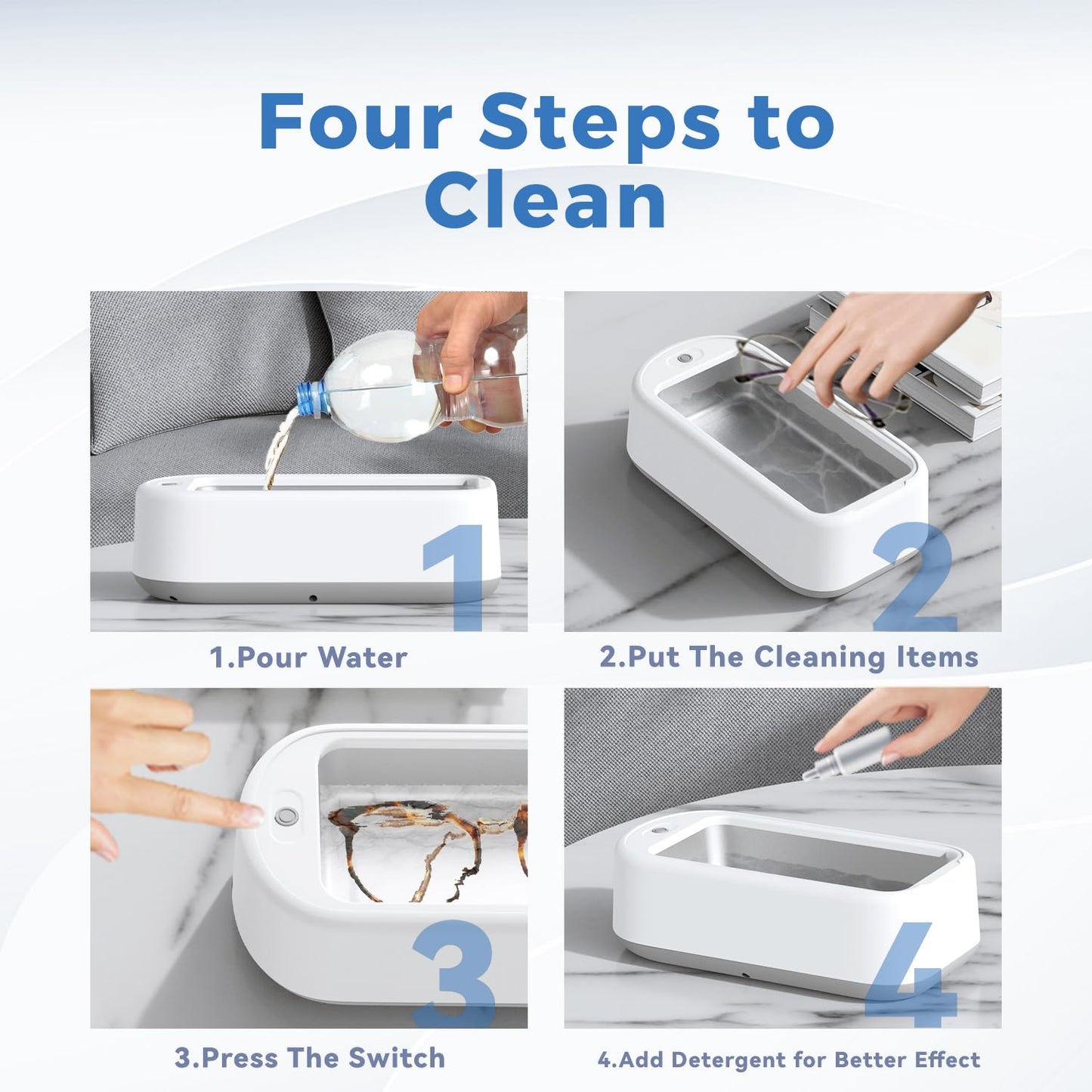 Four Steps to Clean

1

1.Pour Water

2

2.Put The Cleaning Items

3

3.Press The Switch

4

4.Add Detergent for Better Effect