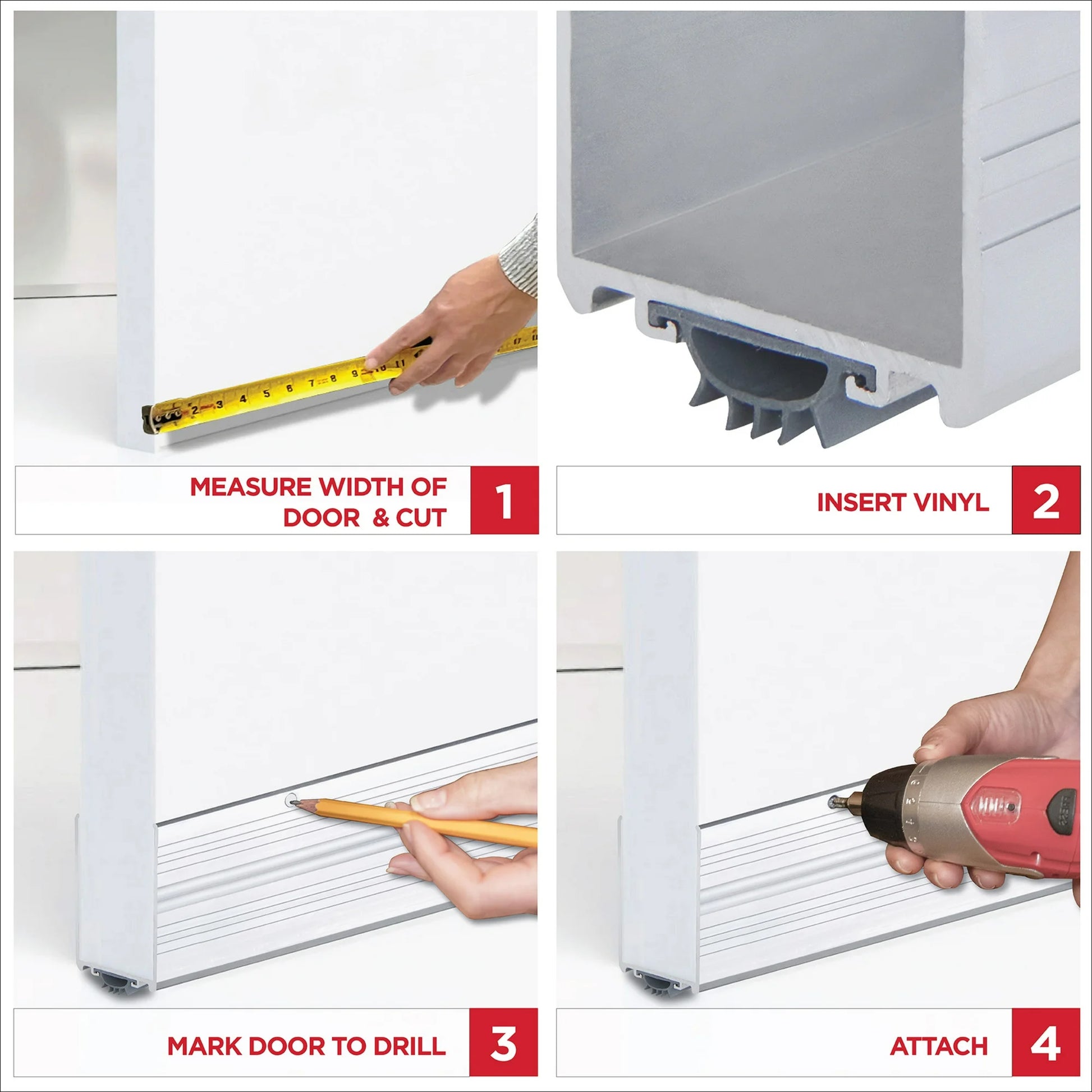 MEASURE WIDTH OF DOOR & CUT
1

INSERT VINYL
2

MARK DOOR TO DRILL
3

ATTACH
4