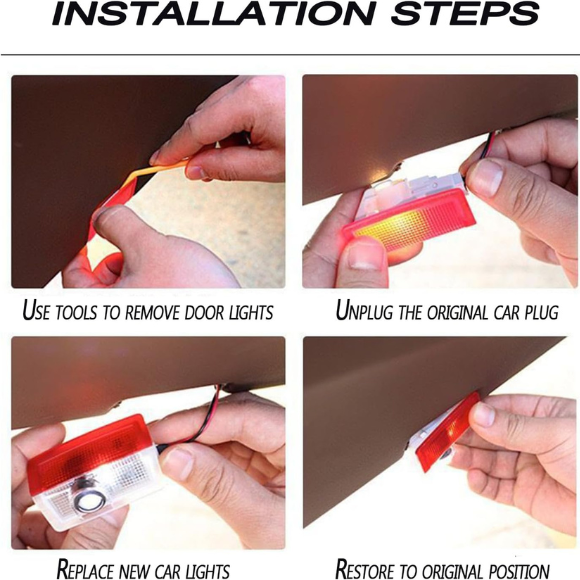 INSTALLATION STEPS

USE TOOLS TO REMOVE DOOR LIGHTS

UNPLUG THE ORIGINAL CAR PLUG

REPLACE NEW CAR LIGHTS

RESTORE TO ORIGINAL POSITION