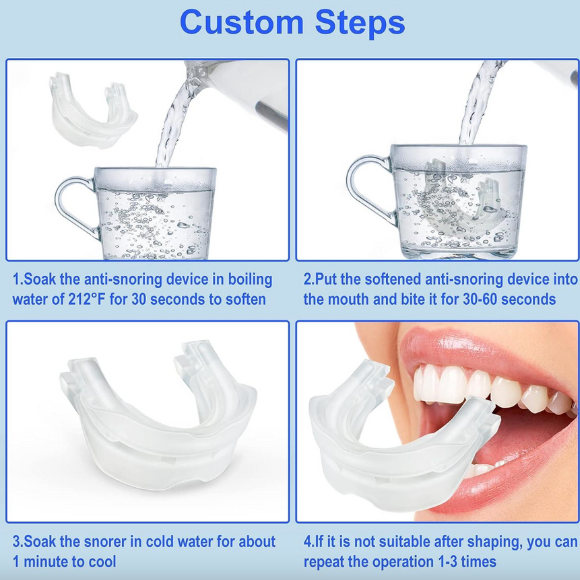 Custom Steps

1.Soak the anti-snoring device in boiling water of 212°F for 30 seconds to soften

2.Put the softened anti-snoring device into the mouth and bite it for 30-60 seconds

3.Soak the snorer in cold water for about 1 minute to cool

4.If it is not suitable after shaping, you can repeat the operation 1-3 times